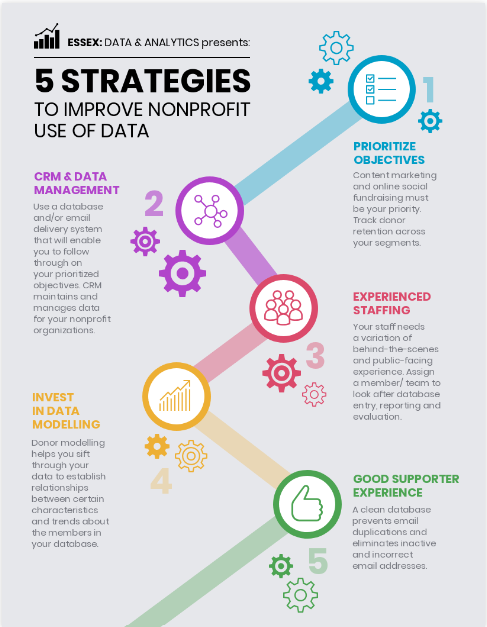 ESSEX: DATA & ANALYTICS presents:

5 STRATEGIES
TO IMPROVE NONPROFIT USE OF DATA

1

PRIORITIZE OBJECTIVES

Content marketing and online social fundraising must be your priority. Track donor retention across your segments.

2

CRM & DATA MANAGEMENT

Use a database and/or email delivery system that will enable you to follow through on your prioritized objectives. CRM maintains and manages data for your nonprofit organizations.

3

EXPERIENCED STAFFING

Your staff needs a variation of behind-the-scenes and public-facing experience. Assign a member/ team to look after database entry, reporting and evaluation.

4

INVEST IN DATA MODELLING

Donor modelling helps you sift through your data to establish relationships between certain characteristics and trends about the members in your database.

5

GOOD SUPPORTER EXPERIENCE

A clean database prevents email duplications and eliminates inactive and incorrect email addresses.